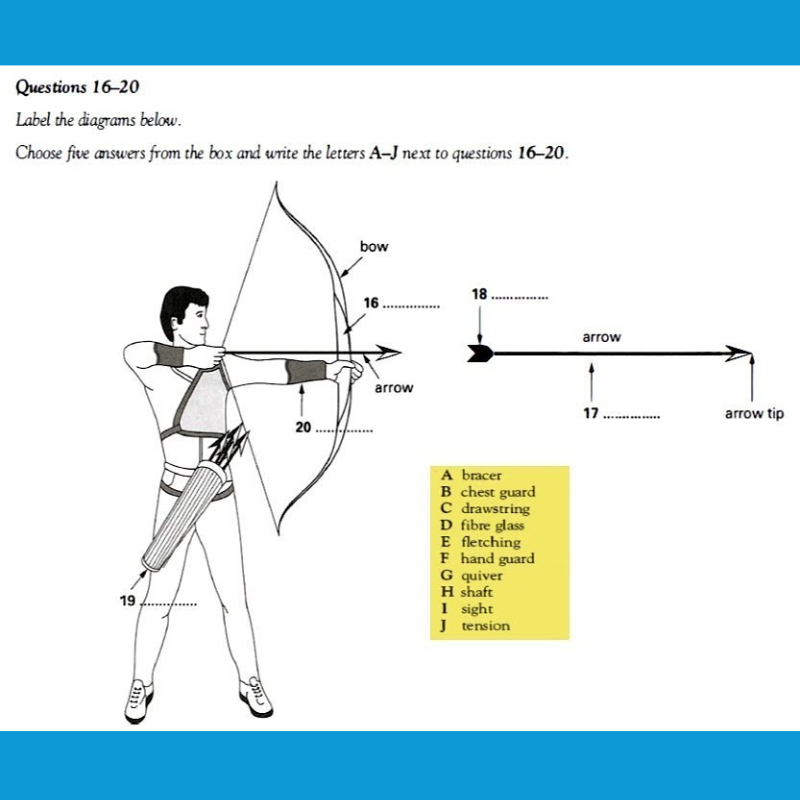 Questions 16–20

Label the diagrams below.

Choose five answers from the box and write the letters A–J next to questions 16–20.

bow

16 ..............

arrow

20 ..............

19 ..............

18 ..............

arrow

17 ..............

arrow tip

A bracer
B chest guard
C drawstring
D fibre glass
E fletching
F hand guard
G quiver
H shaft
I sight
J tension