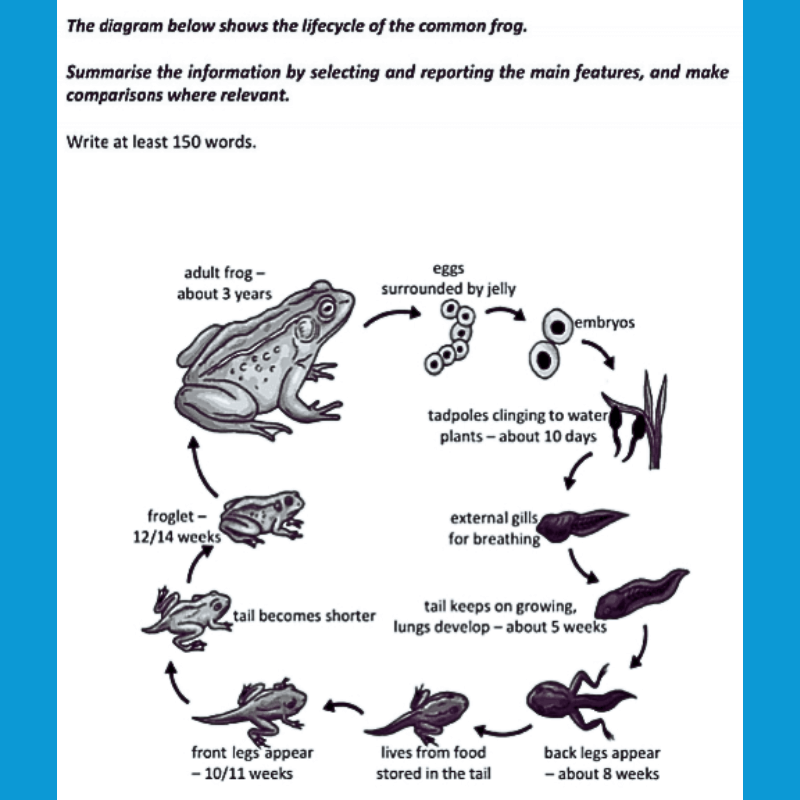 The diagram below shows the lifecycle of the common frog.

Summarise the information by selecting and reporting the main features, and make comparisons where relevant.

Write at least 150 words.

adult frog – about 3 years

eggs surrounded by jelly

embryos

tadpoles clinging to water plants – about 10 days

external gills for breathing

tail keeps on growing, lungs develop – about 5 weeks

back legs appear – about 8 weeks

lives from food stored in the tail

front legs appear – 10/11 weeks

tail becomes shorter

froglet – 12/14 weeks